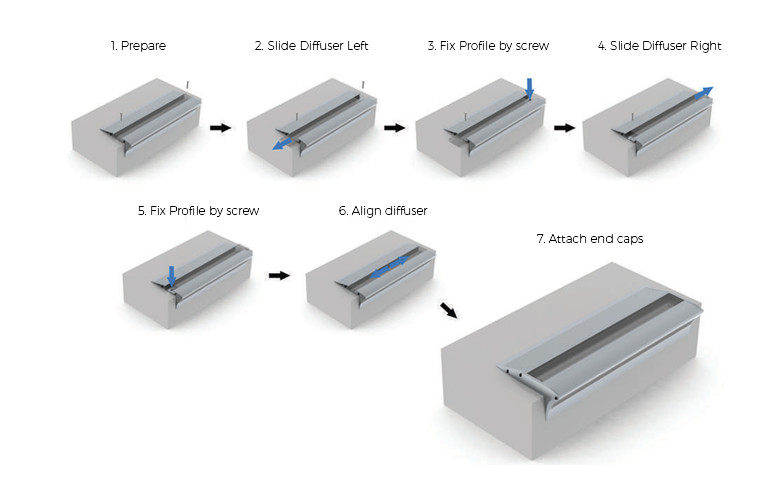 1. Prepare

2. Slide Diffuser Left

3. Fix Profile by screw

4. Slide Diffuser Right

5. Fix Profile by screw

6. Align diffuser

7. Attach end caps