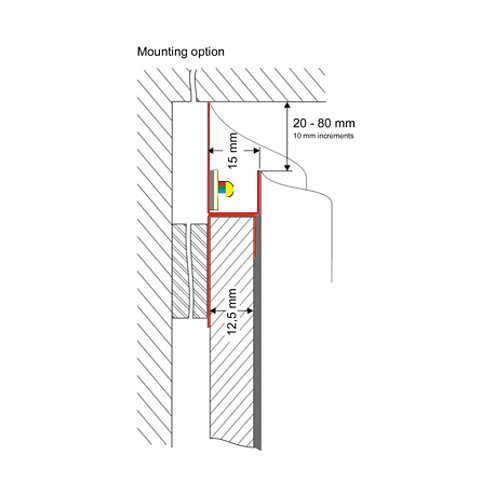 Mounting option

20 - 80 mm
10 mm increments

15 mm

12,5 mm