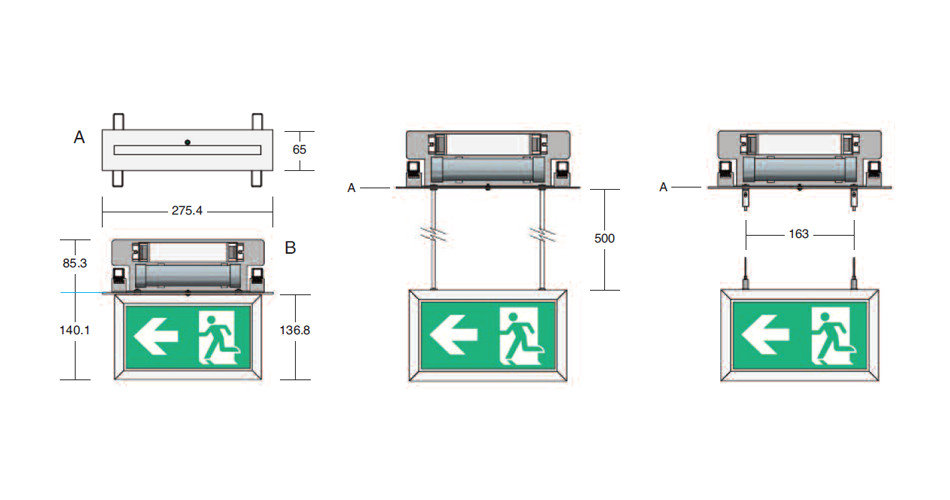 A
65
275.4
85.3
B
140.1
136.8
A
500
A
163